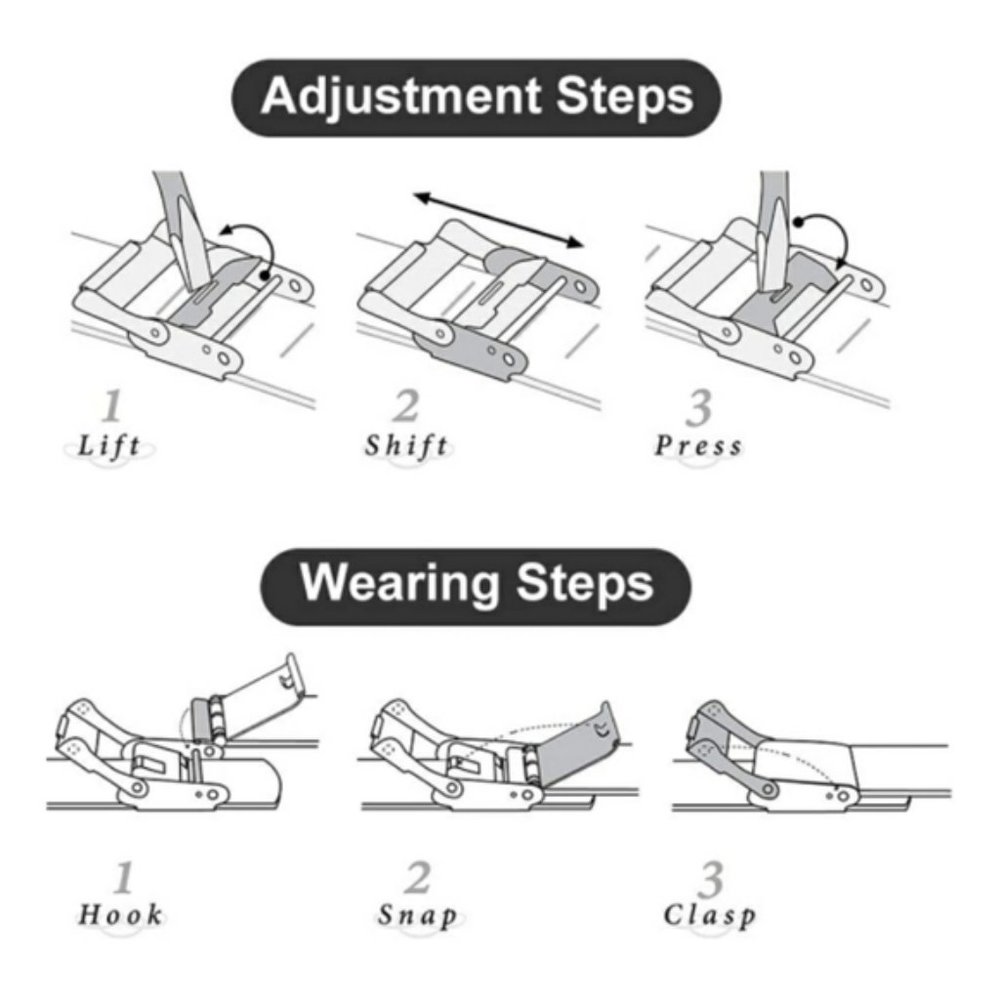 Adjustment Steps

1
Lift

2
Shift

3
Press

Wearing Steps

1
Hook

2
Snap

3
Clasp